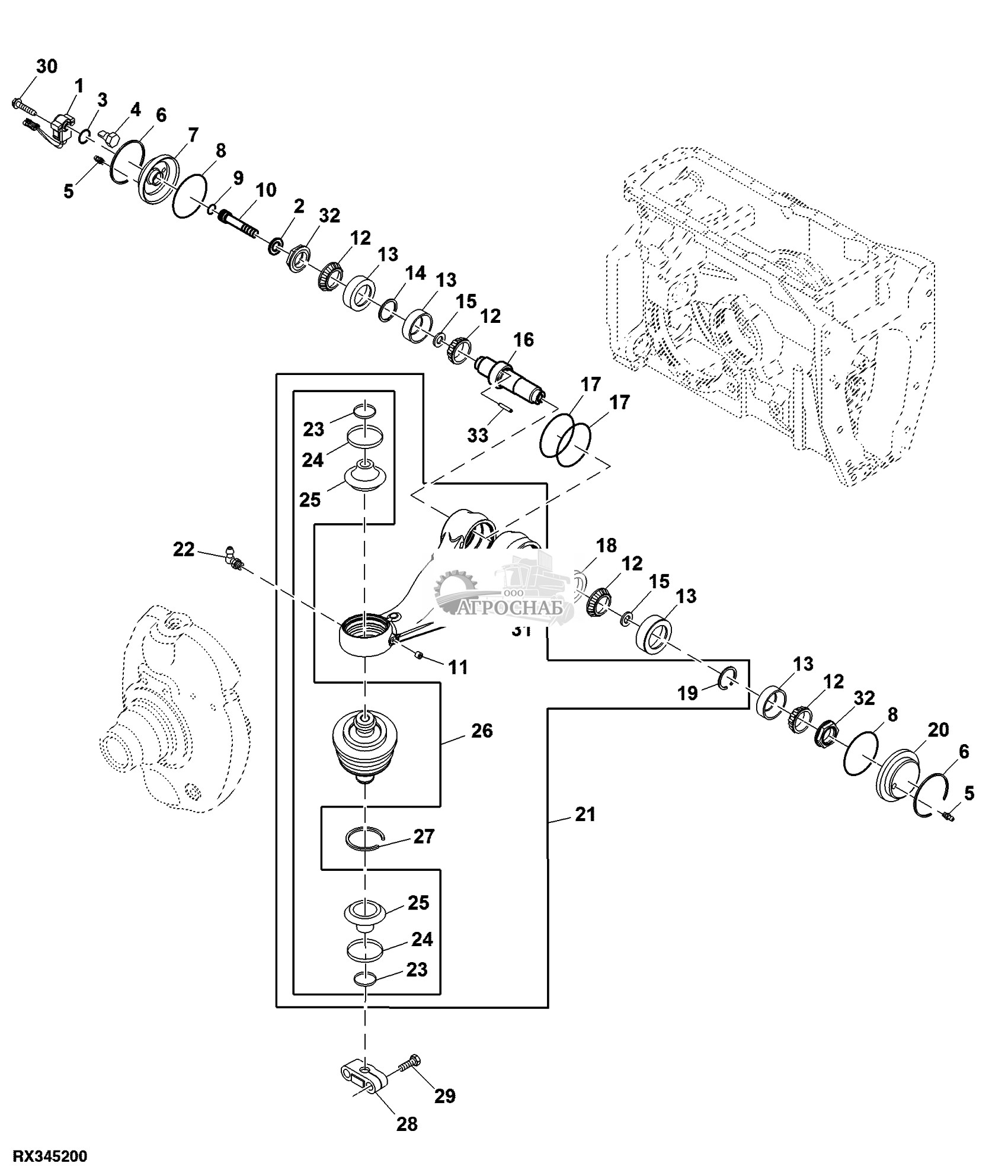 30
1
3
4
6
7
8
5
9
10
2
32
12
13
14
13
15
12
16
17
17
33
23
24
25
22
18
12
15
13
ООО
АГРОСНАБ
31
11
19
13
12
32
8
20
6
5
26
21
27
25
24
23
29
28
RX345200